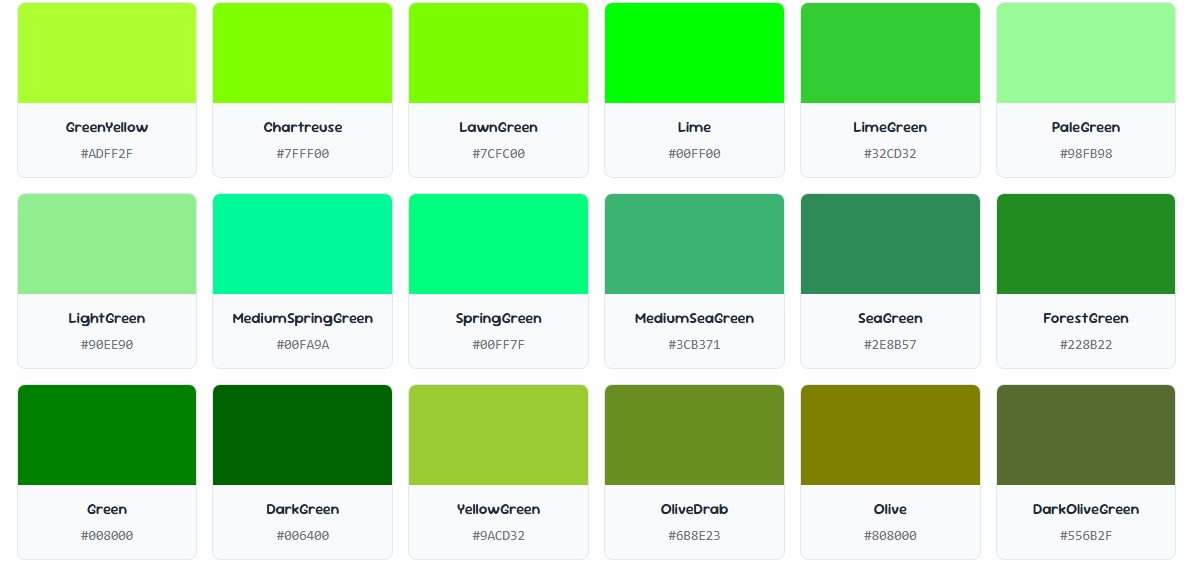 GreenYellow
#ADFF2F

Chartreuse
#7FFF00

LawnGreen
#7CFC00

Lime
#00FF00

LimeGreen
#32CD32

PaleGreen
#98FB98

LightGreen
#90EE90

MediumSpringGreen
#00FA9A

SpringGreen
#00FF7F

MediumSeaGreen
#3CB371

SeaGreen
#2E8B57

ForestGreen
#228B22

Green
#008000

DarkGreen
#006400

YellowGreen
#9ACD32

OliveDrab
#6B8E23

Olive
#808000

DarkOliveGreen
#556B2F